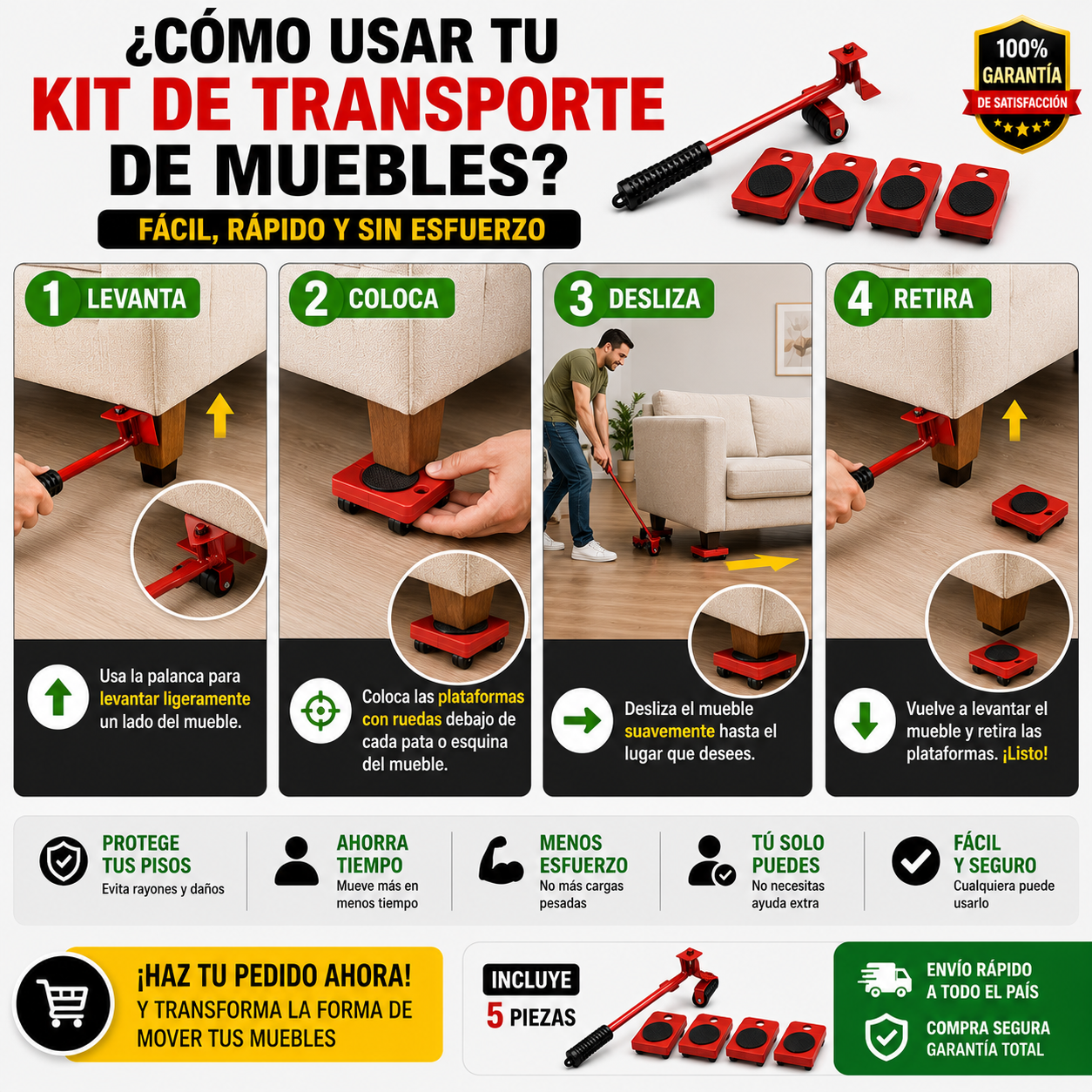 ¿CÓMO USAR TU KIT DE TRANSPORTE DE MUEBLES?

FÁCIL, RÁPIDO Y SIN ESFUERZO

100% GARANTÍA DE SATISFACCIÓN

1 LEVANTA

Usa la palanca para levantar ligeramente un lado del mueble.

2 COLOCA

Coloca las plataformas con ruedas debajo de cada pata o esquina del mueble.

3 DESLIZA

Desliza el mueble suavemente hasta el lugar que desees.

4 RETIRA

Vuelve a levantar el mueble y retira las plataformas. ¡Listo!

PROTEGE TUS PISOS
Evita rayones y daños

AHORRA TIEMPO
Mueve más en menos tiempo

MENOS ESFUERZO
No más cargas pesadas

TÚ SOLO PUEDES
No necesitas ayuda extra

FÁCIL Y SEGURO
Cualquiera puede usarlo

¡HAZ TU PEDIDO AHORA!
Y TRANSFORMA LA FORMA DE MOVER TUS MUEBLES

INCLUYE
5 PIEZAS

ENVÍO RÁPIDO A TODO EL PAÍS

COMPRA SEGURA GARANTÍA TOTAL